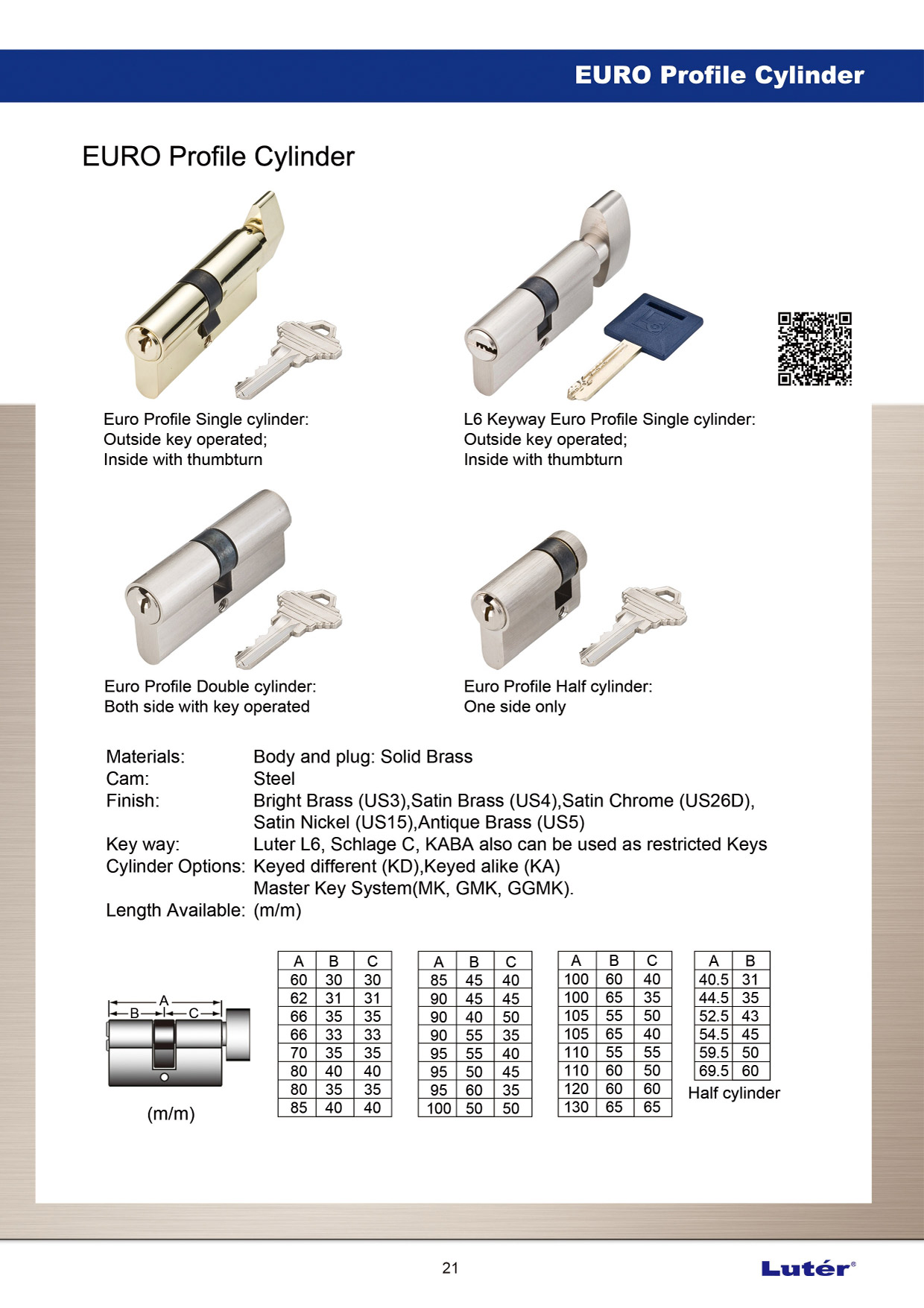 EURO Profile Cylinder

EURO Profile Cylinder

Euro Profile Single cylinder:
Outside key operated;
Inside with thumbturn

L6 Keyway Euro Profile Single cylinder:
Outside key operated;
Inside with thumbturn

Euro Profile Double cylinder:
Both side with key operated

Euro Profile Half cylinder:
One side only

Materials: Body and plug: Solid Brass
Cam: Steel
Finish: Bright Brass (US3),Satin Brass (US4),Satin Chrome (US26D), Satin Nickel (US15),Antique Brass (US5)
Key way: Luter L6, Schlage C, KABA also can be used as restricted Keys
Cylinder Options: Keyed different (KD),Keyed alike (KA) Master Key System(MK, GMK, GGMK).
Length Available: (m/m)

A
B
C

(m/m)

| A | B | C |
|---|---|---|
| 60 | 30 | 30 |
| 62 | 31 | 31 |
| 66 | 35 | 35 |
| 66 | 33 | 33 |
| 70 | 35 | 35 |
| 80 | 40 | 40 |
| 80 | 35 | 35 |
| 85 | 40 | 40 |

| A | B | C |
|---|---|---|
| 85 | 45 | 40 |
| 90 | 45 | 45 |
| 90 | 40 | 50 |
| 90 | 55 | 35 |
| 95 | 55 | 40 |
| 95 | 50 | 45 |
| 95 | 60 | 35 |
| 100 | 50 | 50 |

| A | B | C |
|---|---|---|
| 100 | 60 | 40 |
| 100 | 65 | 35 |
| 105 | 55 | 50 |
| 105 | 65 | 40 |
| 110 | 55 | 55 |
| 110 | 60 | 50 |
| 120 | 60 | 60 |
| 130 | 65 | 65 |

| A | B |
|---|---|
| 40.5 | 31 |
| 44.5 | 35 |
| 52.5 | 43 |
| 54.5 | 45 |
| 59.5 | 50 |
| 69.5 | 60 |

Half cylinder

21

Lutér®