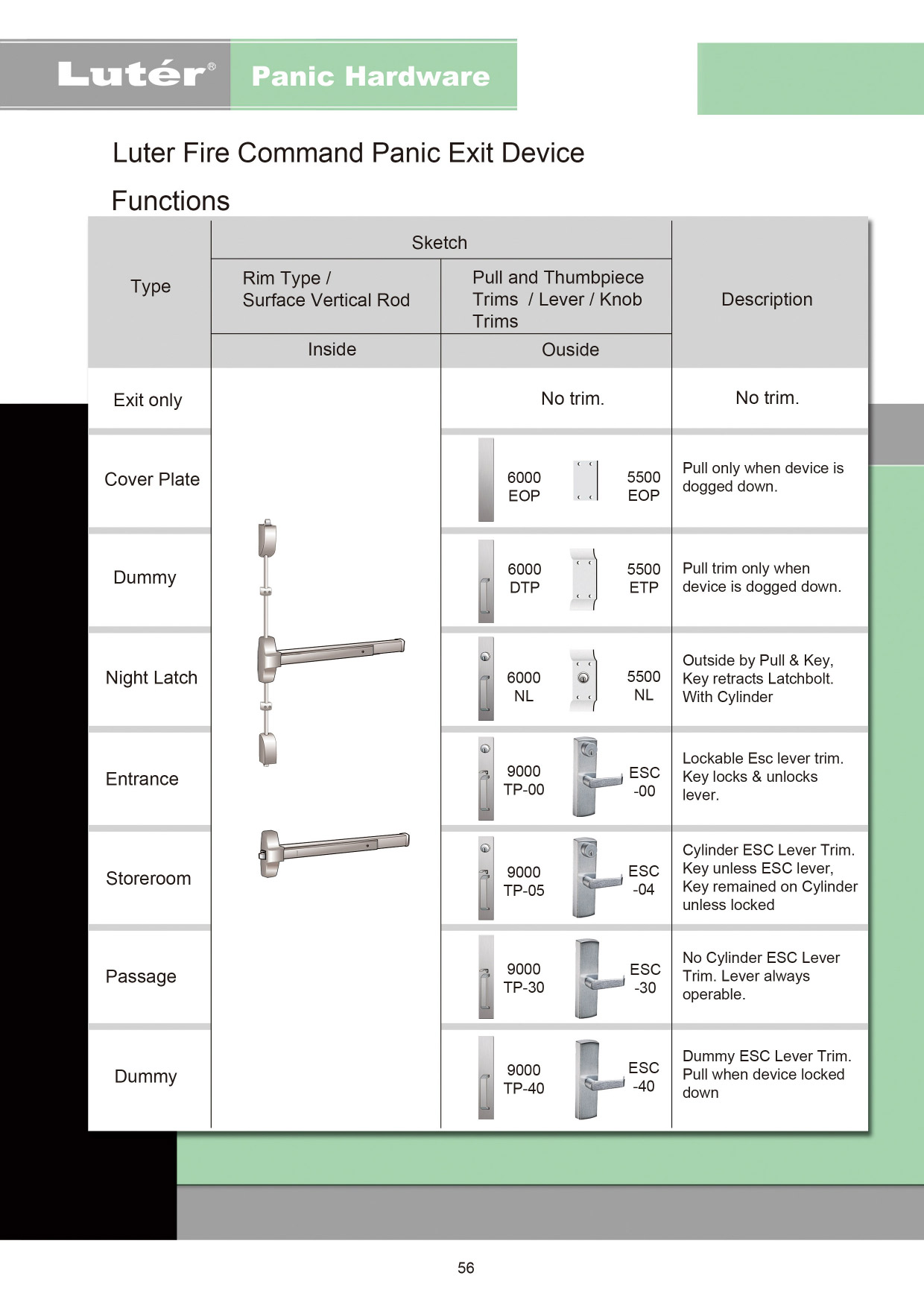 Lutér® Panic Hardware

Luter Fire Command Panic Exit Device

Functions

| Type | Sketch: Rim Type / Surface Vertical Rod — Inside | Sketch: Pull and Thumbpiece Trims / Lever / Knob Trims — Ouside | Description |
|---|---|---|---|
| Exit only | | No trim. | No trim. |
| Cover Plate | | 6000 EOP 5500 EOP | Pull only when device is dogged down. |
| Dummy | | 6000 DTP 5500 ETP | Pull trim only when device is dogged down. |
| Night Latch | | 6000 NL 5500 NL | Outside by Pull & Key, Key retracts Latchbolt. With Cylinder |
| Entrance | | 9000 TP-00 ESC -00 | Lockable Esc lever trim. Key locks & unlocks lever. |
| Storeroom | | 9000 TP-05 ESC -04 | Cylinder ESC Lever Trim. Key unless ESC lever, Key remained on Cylinder unless locked |
| Passage | | 9000 TP-30 ESC -30 | No Cylinder ESC Lever Trim. Lever always operable. |
| Dummy | | 9000 TP-40 ESC -40 | Dummy ESC Lever Trim. Pull when device locked down |

56