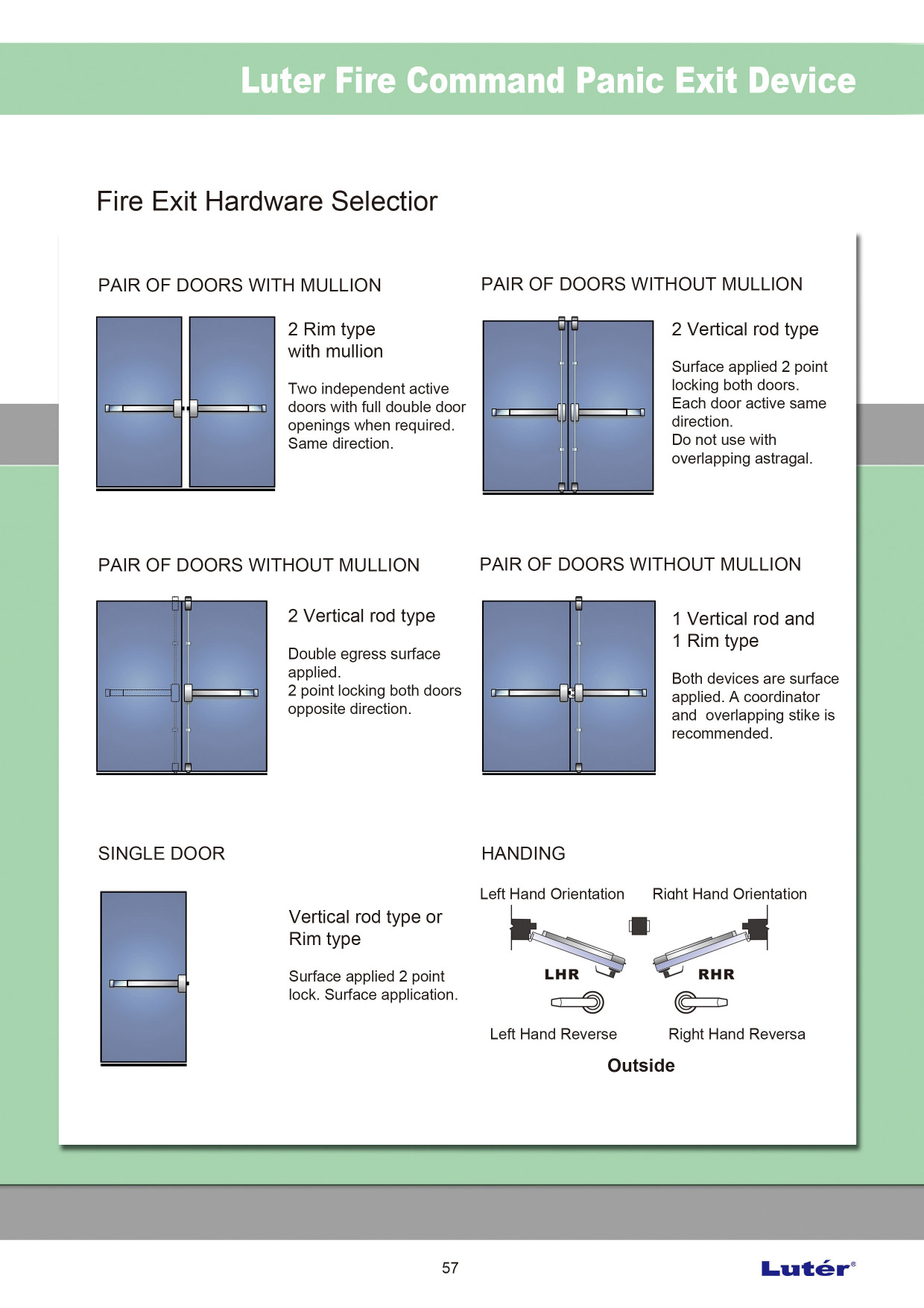 Luter Fire Command Panic Exit Device

Fire Exit Hardware Selectior

PAIR OF DOORS WITH MULLION

2 Rim type with mullion

Two independent active doors with full double door openings when required. Same direction.

PAIR OF DOORS WITHOUT MULLION

2 Vertical rod type

Surface applied 2 point locking both doors. Each door active same direction. Do not use with overlapping astragal.

PAIR OF DOORS WITHOUT MULLION

2 Vertical rod type

Double egress surface applied. 2 point locking both doors opposite direction.

PAIR OF DOORS WITHOUT MULLION

1 Vertical rod and 1 Rim type

Both devices are surface applied. A coordinator and overlapping stike is recommended.

SINGLE DOOR

Vertical rod type or Rim type

Surface applied 2 point lock. Surface application.

HANDING

Left Hand Orientation

Right Hand Orientation

LHR

RHR

Left Hand Reverse

Right Hand Reversa

Outside

57

Lutér®