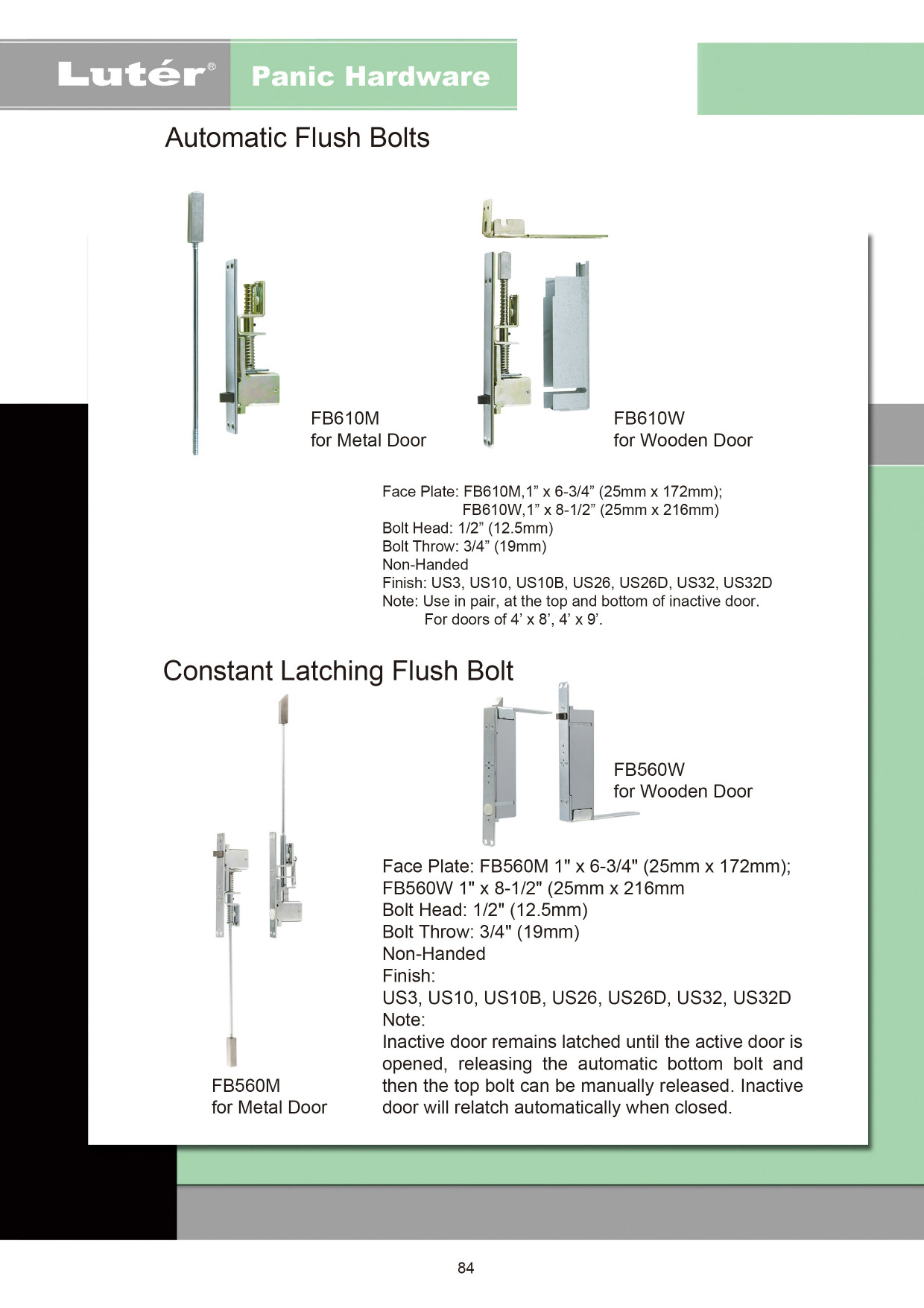 Lutér® Panic Hardware

Automatic Flush Bolts

FB610M
for Metal Door

FB610W
for Wooden Door

Face Plate: FB610M,1” x 6-3/4” (25mm x 172mm);
FB610W,1” x 8-1/2” (25mm x 216mm)
Bolt Head: 1/2” (12.5mm)
Bolt Throw: 3/4” (19mm)
Non-Handed
Finish: US3, US10, US10B, US26, US26D, US32, US32D
Note: Use in pair, at the top and bottom of inactive door.
For doors of 4’ x 8’, 4’ x 9’.

Constant Latching Flush Bolt

FB560W
for Wooden Door

Face Plate: FB560M 1" x 6-3/4" (25mm x 172mm);
FB560W 1" x 8-1/2" (25mm x 216mm
Bolt Head: 1/2" (12.5mm)
Bolt Throw: 3/4" (19mm)
Non-Handed
Finish:
US3, US10, US10B, US26, US26D, US32, US32D
Note:
Inactive door remains latched until the active door is opened, releasing the automatic bottom bolt and then the top bolt can be manually released. Inactive door will relatch automatically when closed.

FB560M
for Metal Door

84