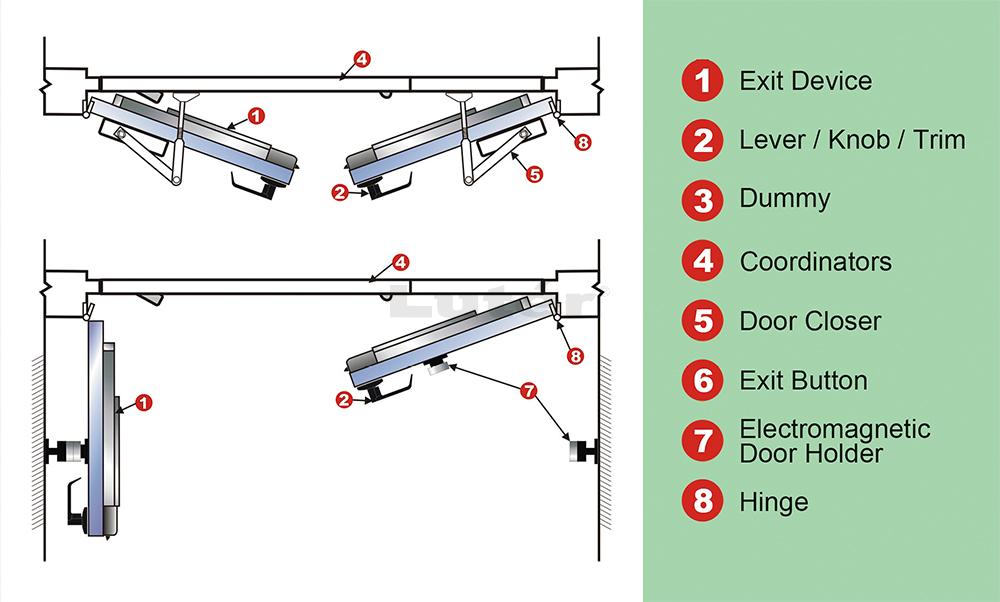 4
1
8
2
5

4
8
1
2
7

1 Exit Device
2 Lever / Knob / Trim
3 Dummy
4 Coordinators
5 Door Closer
6 Exit Button
7 Electromagnetic Door Holder
8 Hinge