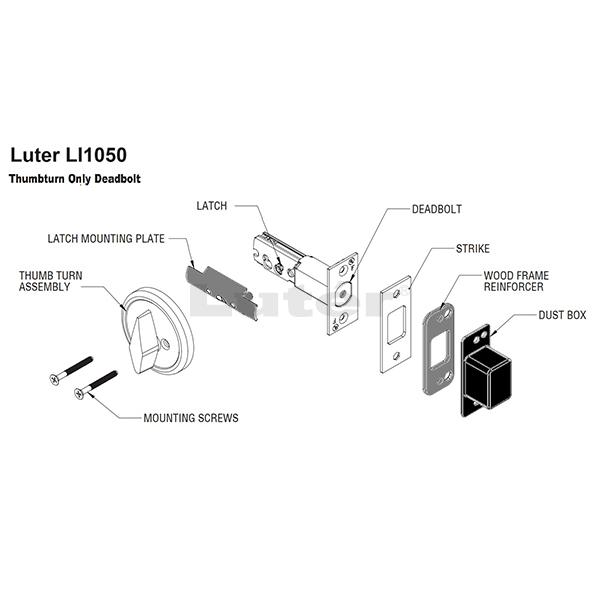 Luter LI1050
Thumbturn Only Deadbolt

LATCH
DEADBOLT
LATCH MOUNTING PLATE
STRIKE
THUMB TURN ASSEMBLY
WOOD FRAME REINFORCER
DUST BOX
Luter
MOUNTING SCREWS