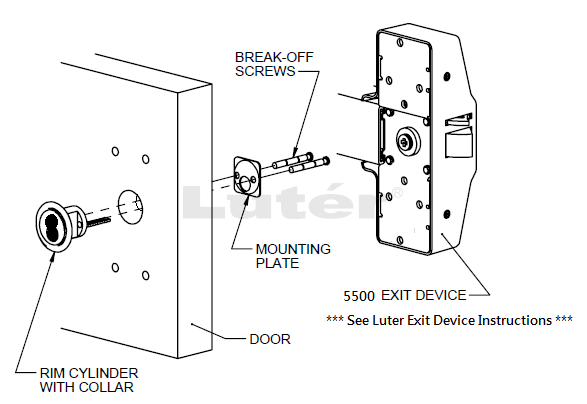 BREAK-OFF SCREWS

Lutér®

MOUNTING PLATE

5500 EXIT DEVICE

*** See Luter Exit Device Instructions ***

DOOR

RIM CYLINDER WITH COLLAR